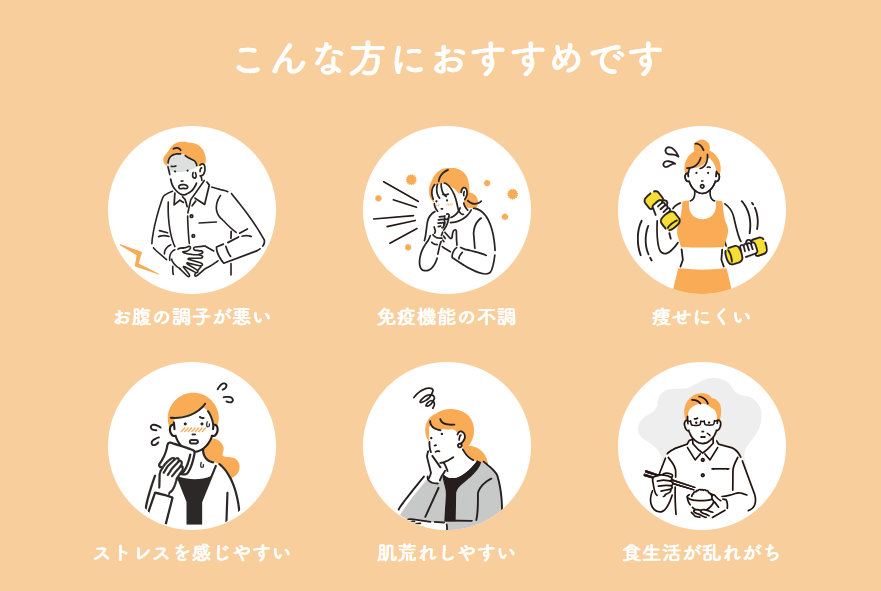 こんな方におすすめです

お腹の調子が悪い

免疫機能の不調

痩せにくい

ストレスを感じやすい

肌荒れしやすい

食生活が乱れがち